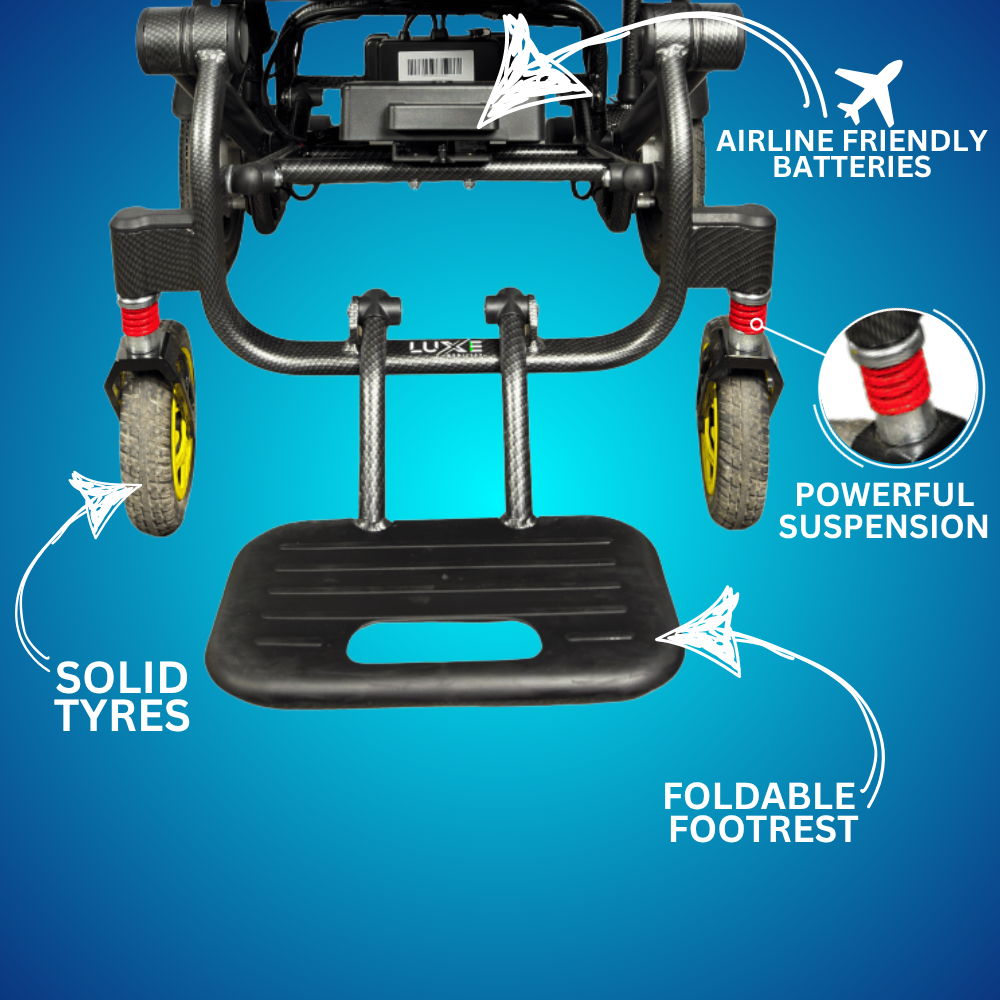 AIRLINE FRIENDLY BATTERIES

LUXE

POWERFUL SUSPENSION

SOLID TYRES

FOLDABLE FOOTREST